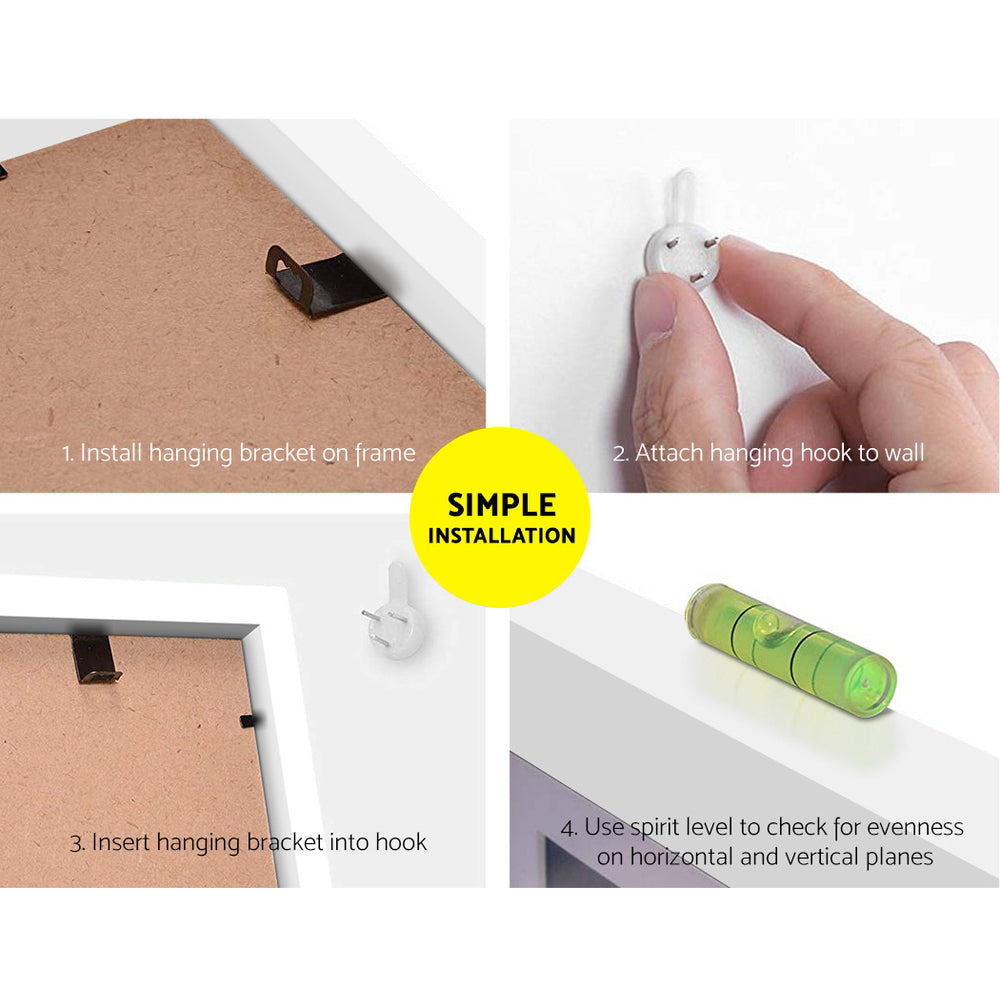 1. Install hanging bracket on frame

2. Attach hanging hook to wall

SIMPLE INSTALLATION

3. Insert hanging bracket into hook

4. Use spirit level to check for evenness on horizontal and vertical planes